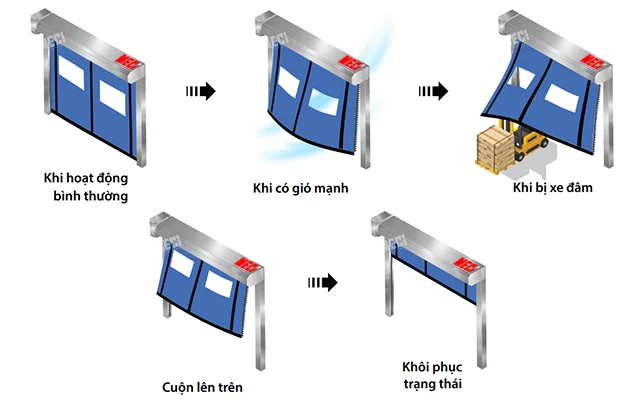 Khi hoạt động bình thường

Khi có gió mạnh

Khi bị xe đâm

Cuộn lên trên

Khôi phục trạng thái