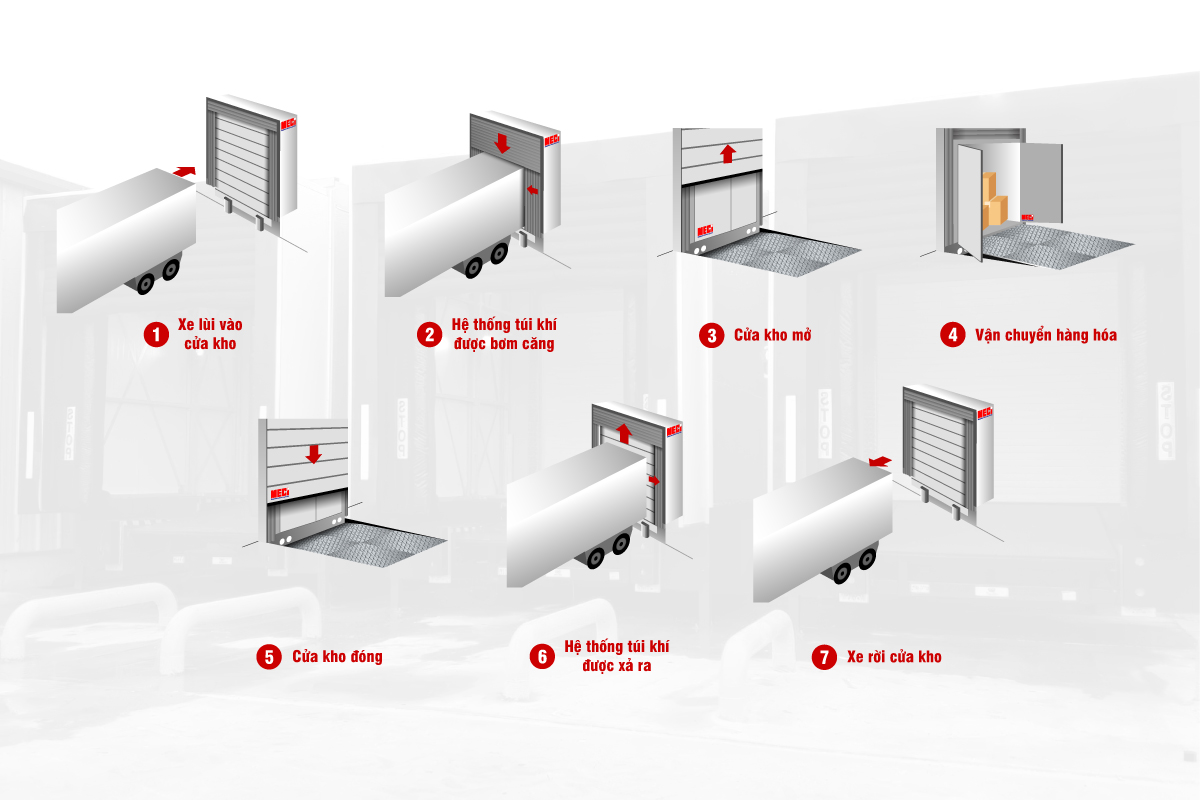 1 Xe lùi vào cửa kho

2 Hệ thống túi khí được bơm căng

3 Cửa kho mở

4 Vận chuyển hàng hóa

5 Cửa kho đóng

6 Hệ thống túi khí được xả ra

7 Xe rời cửa kho