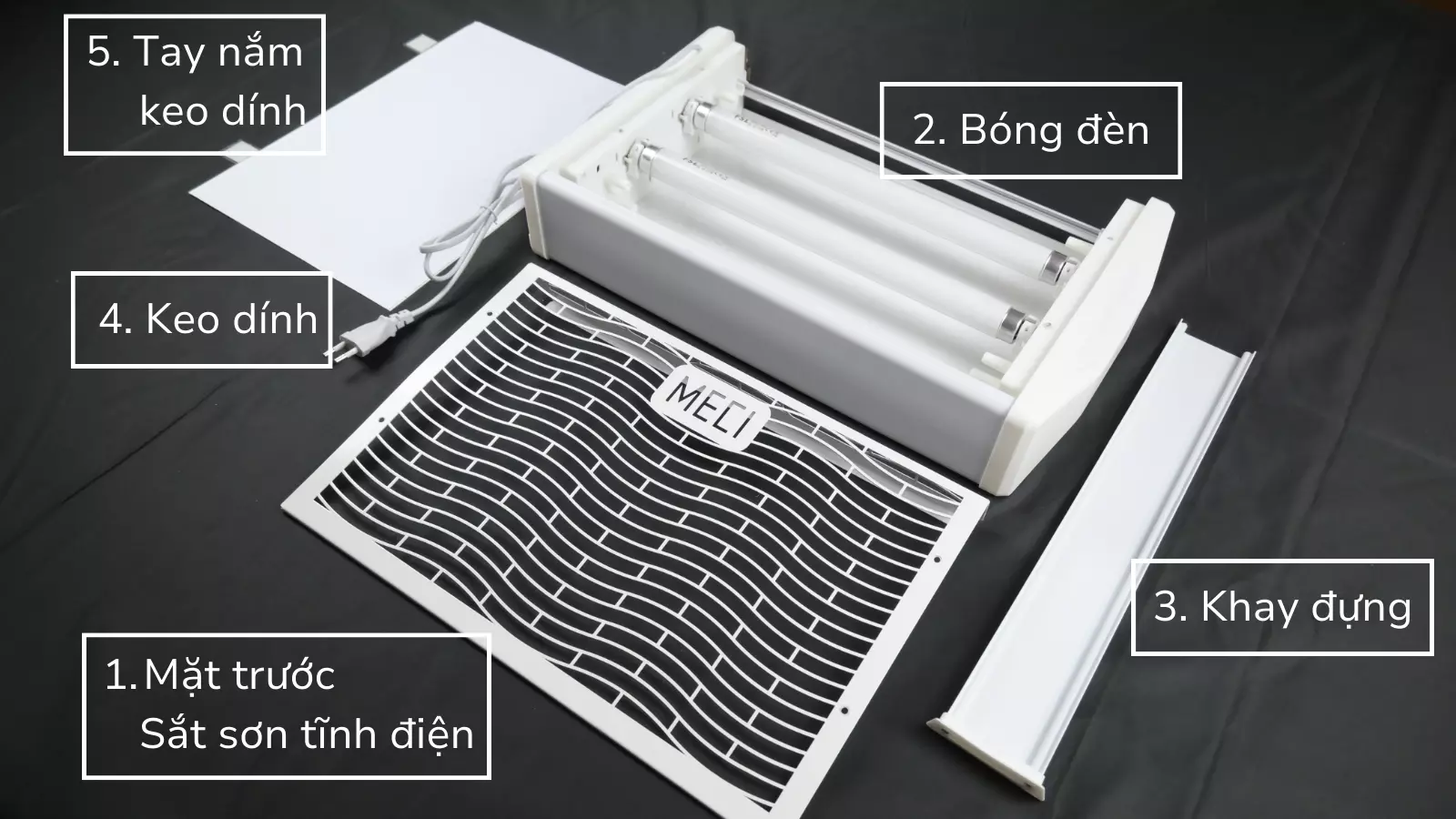 5. Tay nắm keo dính

2. Bóng đèn

4. Keo dính

MECI

3. Khay đựng

1. Mặt trước Sắt sơn tĩnh điện